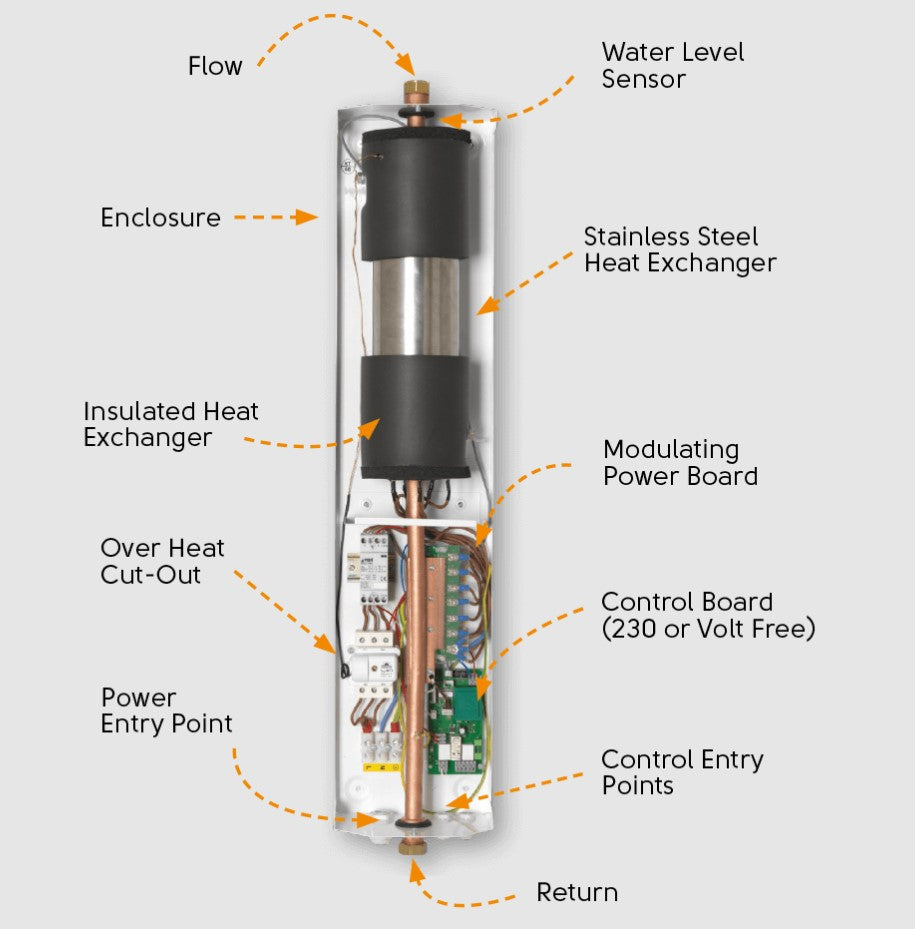 Flow

Water Level Sensor

Enclosure

Stainless Steel Heat Exchanger

Insulated Heat Exchanger

Modulating Power Board

Over Heat Cut-Out

Control Board (230 or Volt Free)

Power Entry Point

Control Entry Points

Return