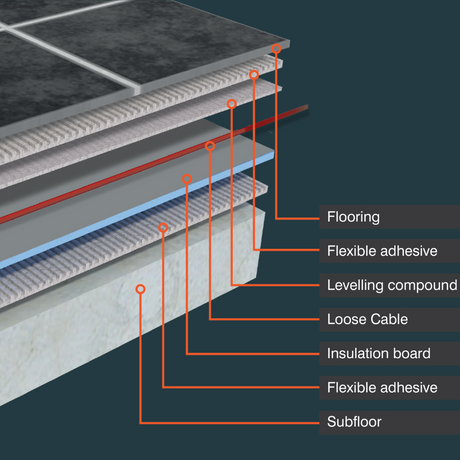 Flooring
Flexible adhesive
Levelling compound
Loose Cable
Insulation board
Flexible adhesive
Subfloor