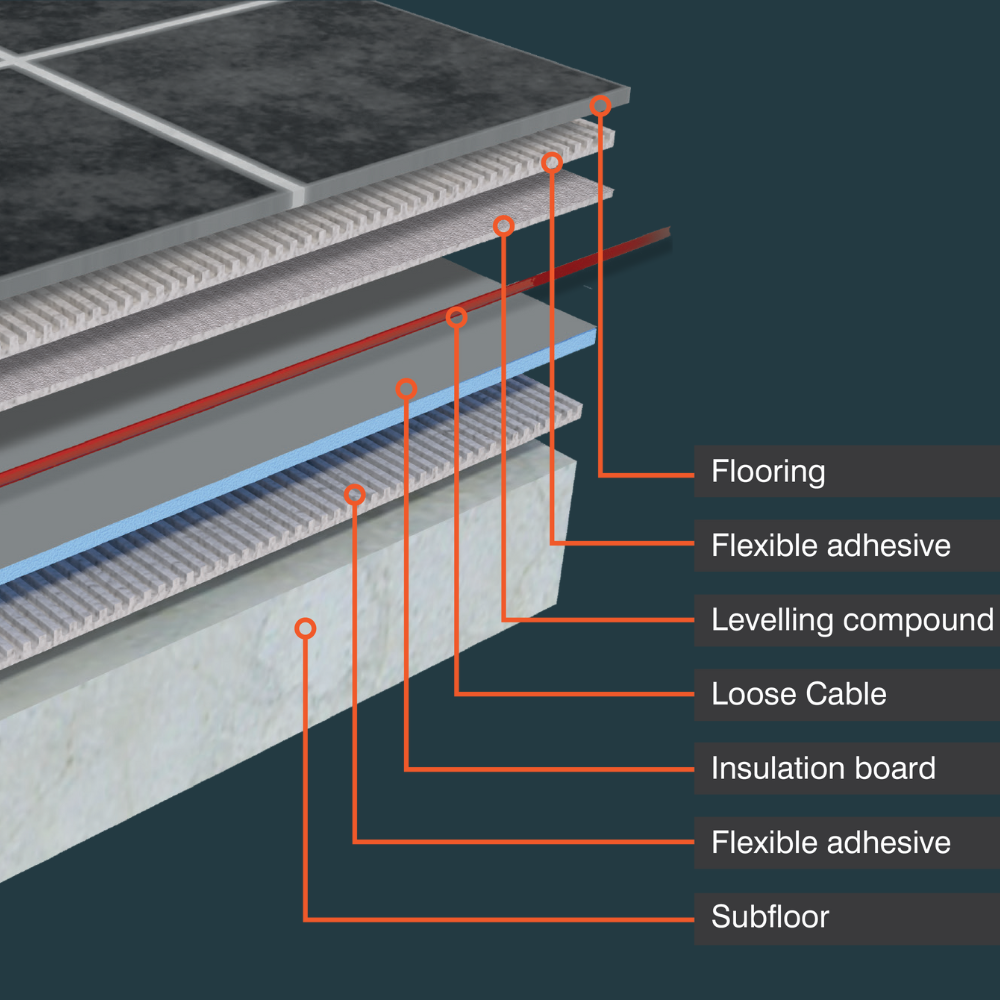 Flooring
Flexible adhesive
Levelling compound
Loose Cable
Insulation board
Flexible adhesive
Subfloor