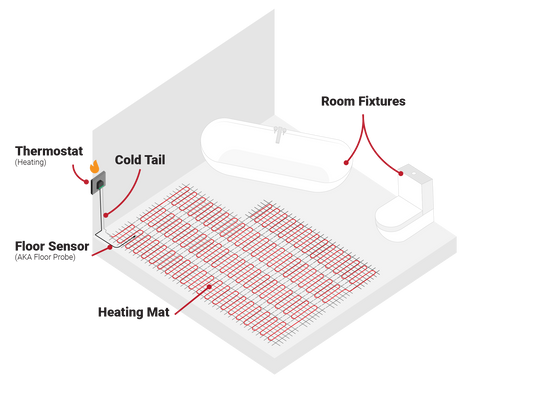 Room Fixtures

Thermostat
(Heating)

Cold Tail

Floor Sensor
(AKA Floor Probe)

Heating Mat