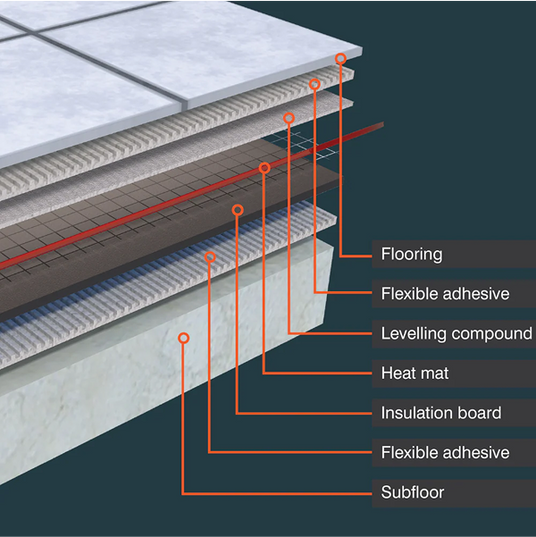 Flooring

Flexible adhesive

Levelling compound

Heat mat

Insulation board

Flexible adhesive

Subfloor